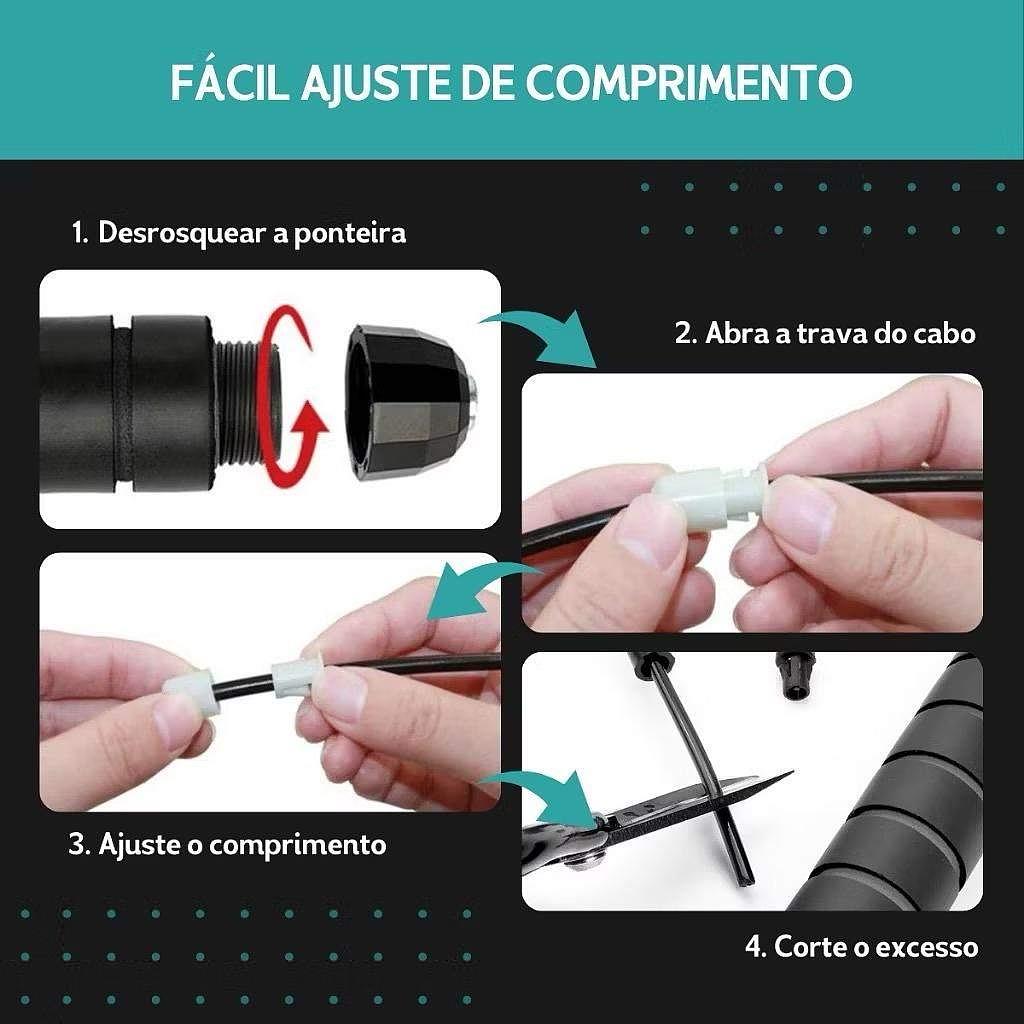 FÁCIL AJUSTE DE COMPRIMENTO

1. Desrosquear a ponteira

2. Abra a trava do cabo

3. Ajuste o comprimento

4. Corte o excesso