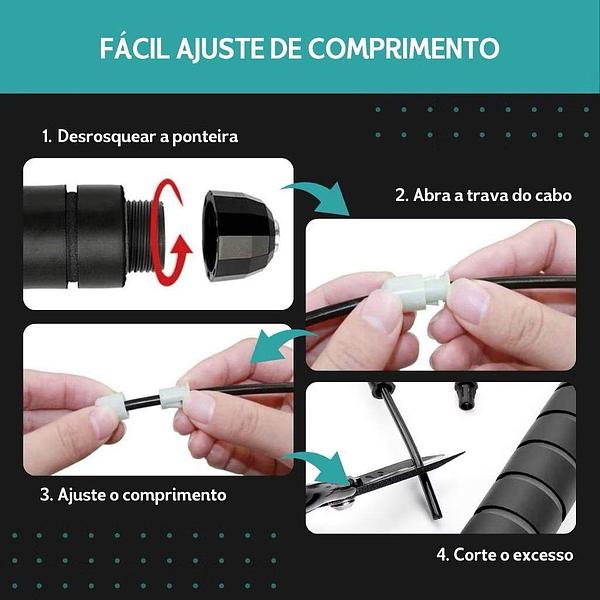 FÁCIL AJUSTE DE COMPRIMENTO

1. Desrosquear a ponteira

2. Abra a trava do cabo

3. Ajuste o comprimento

4. Corte o excesso