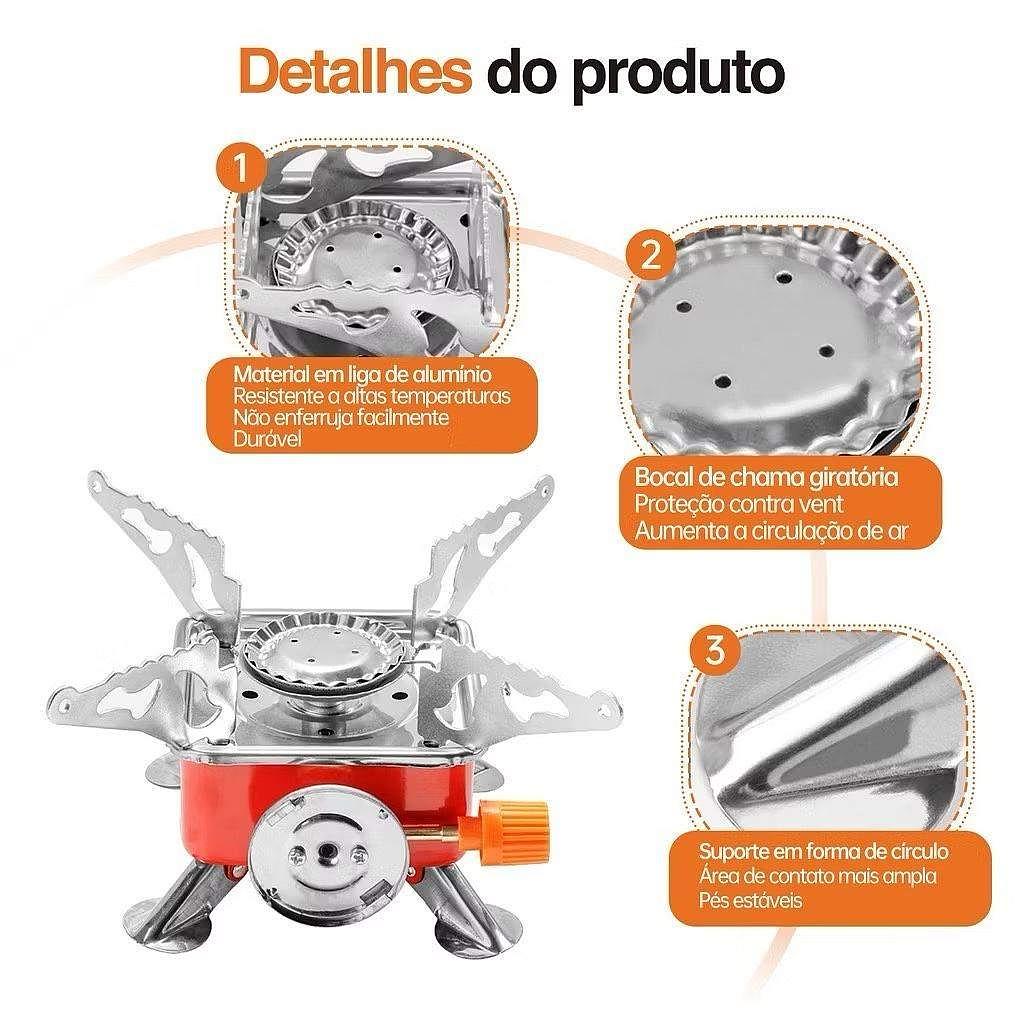 Detalhes do produto

1

Material em liga de alumínio
Resistente a altas temperaturas
Não enferruja facilmente
Durável

2

Bocal de chama giratória
Proteção contra vent
Aumenta a circulação de ar

3

Suporte em forma de círculo
Área de contato mais ampla
Pés estáveis