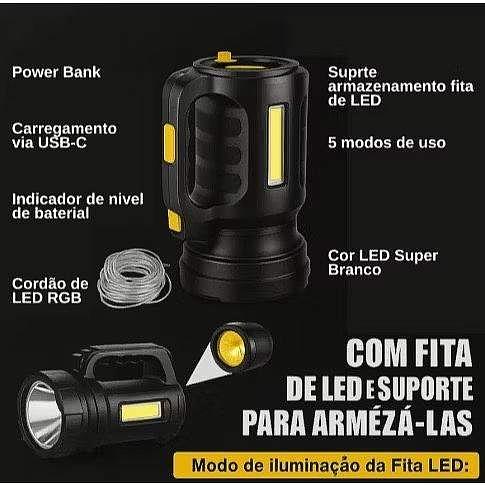 Power Bank

Carregamento via USB-C

Indicador de nivel de baterial

Cordão de LED RGB

Suprte armazenamento fita de LED

5 modos de uso

Cor LED Super Branco

COM FITA DE LED E SUPORTE PARA ARMÉZÁ-LAS

Modo de iluminação da Fita LED: