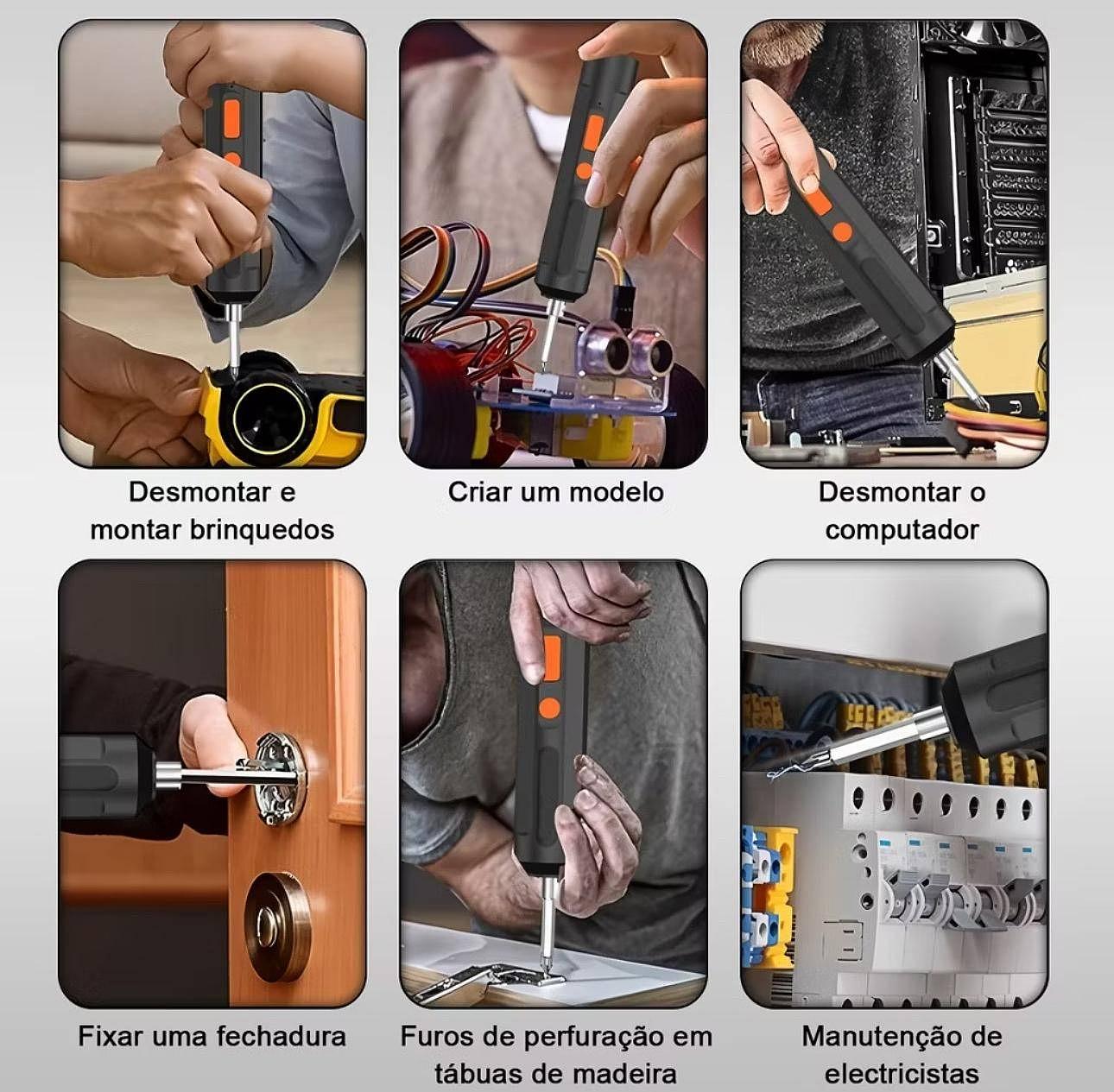 Desmontar e montar brinquedos

Criar um modelo

Desmontar o computador

Fixar uma fechadura

Furos de perfuração em tábuas de madeira

Manutenção de electricistas