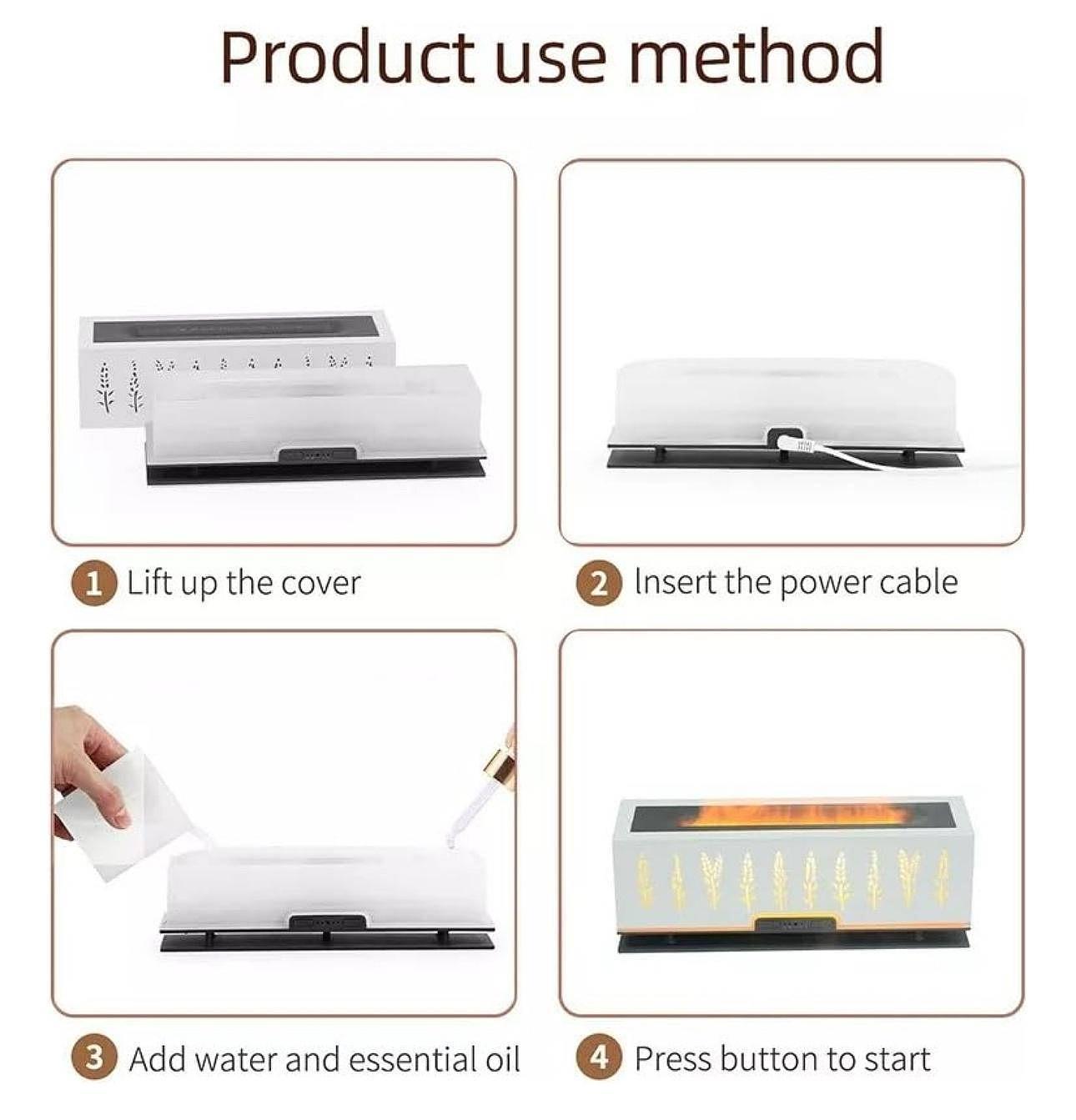 Product use method

1 Lift up the cover

2 Insert the power cable

3 Add water and essential oil

4 Press button to start